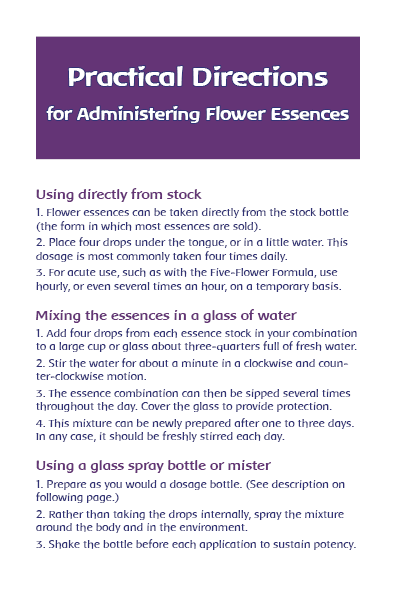 Practical Directions
for Administering Flower Essences

Using directly from stock

1. Flower essences can be taken directly from the stock bottle (the form in which most essences are sold).

2. Place four drops under the tongue, or in a little water. This dosage is most commonly taken four times daily.

3. For acute use, such as with the Five-Flower Formula, use hourly, or even several times an hour, on a temporary basis.

Mixing the essences in a glass of water

1. Add four drops from each essence stock in your combination to a large cup or glass about three-quarters full of fresh water.

2. Stir the water for about a minute in a clockwise and counter-clockwise motion.

3. The essence combination can then be sipped several times throughout the day. Cover the glass to provide protection.

4. This mixture can be newly prepared after one to three days. In any case, it should be freshly stirred each day.

Using a glass spray bottle or mister

1. Prepare as you would a dosage bottle. (See description on following page.)

2. Rather than taking the drops internally, spray the mixture around the body and in the environment.

3. Shake the bottle before each application to sustain potency.